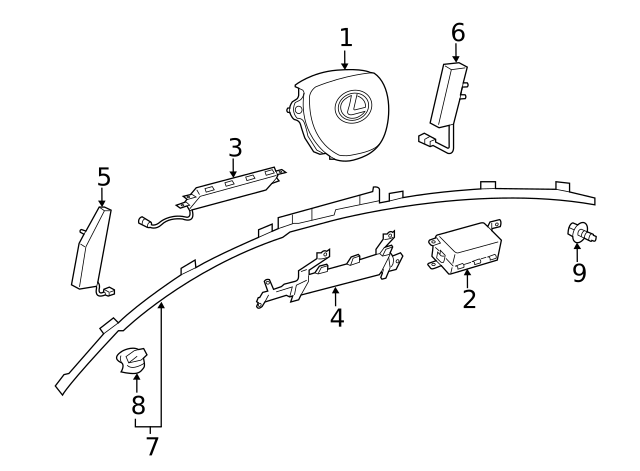 1
6
3
5
9
2
4
8
7