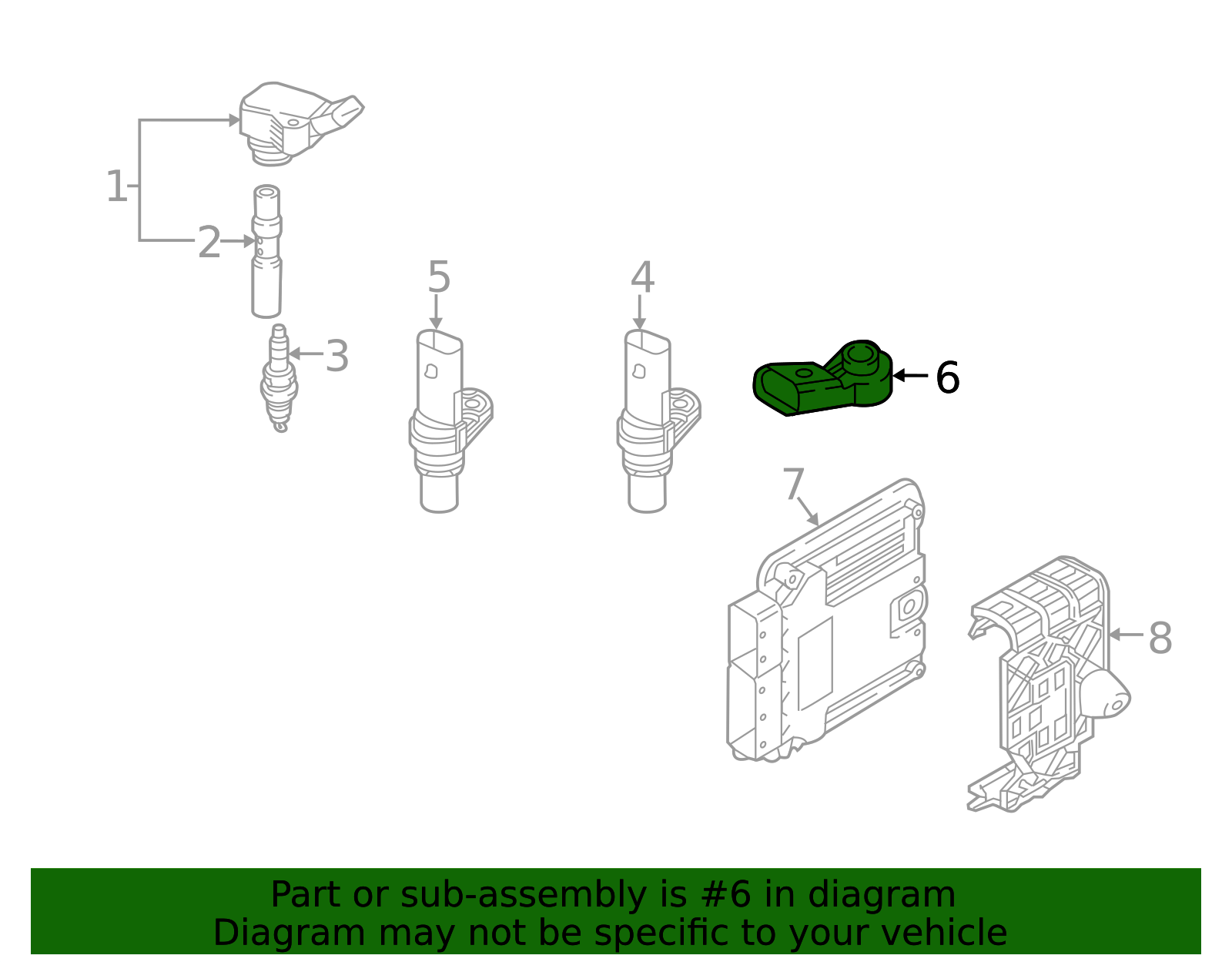 1
2
3
5
4
6
7
8

Part or sub-assembly is #6 in diagram
Diagram may not be specific to your vehicle