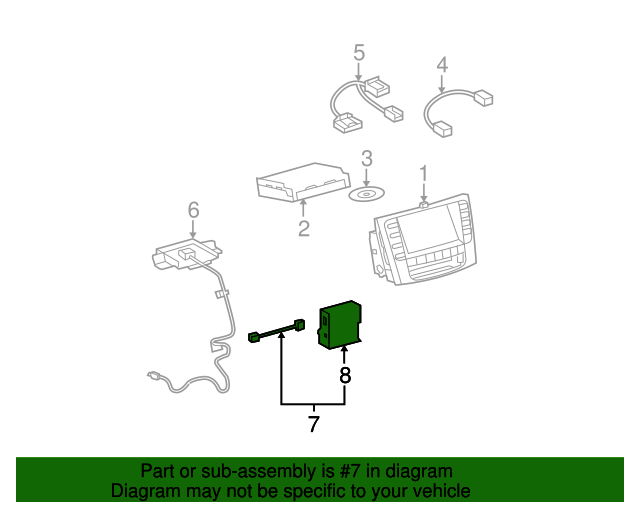 5
4
3
1
2
6
8
7

Part or sub-assembly is #7 in diagram
Diagram may not be specific to your vehicle