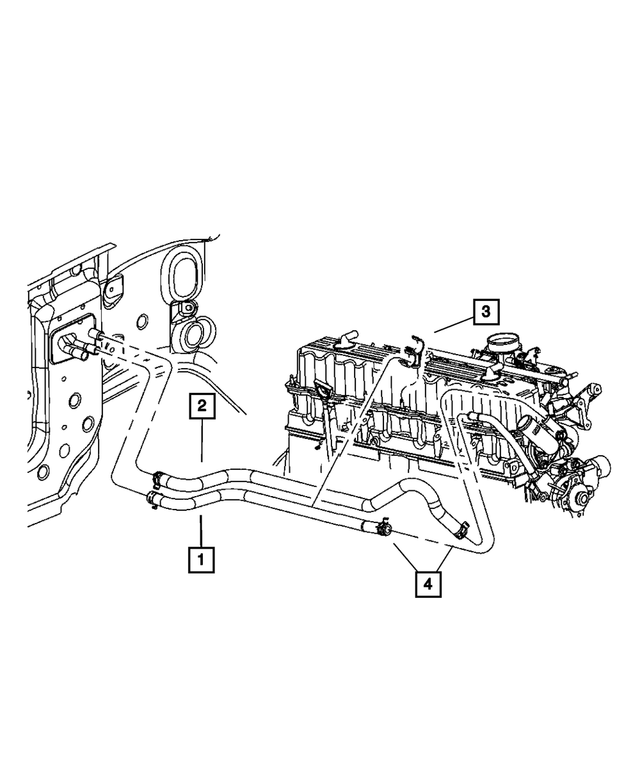 3

2

1

4