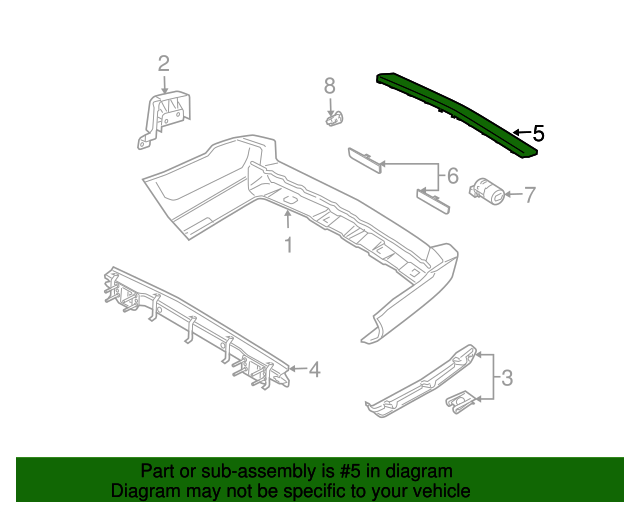 2
8
5
6
7
1
4
3

Part or sub-assembly is #5 in diagram
Diagram may not be specific to your vehicle