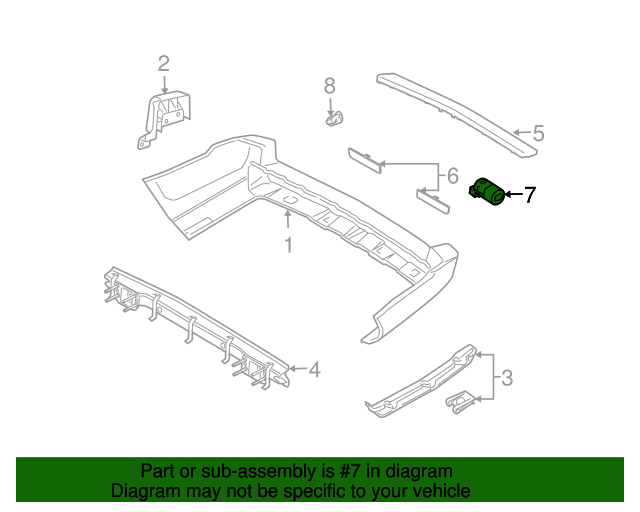 2

8

5

6

7

1

4

3

Part or sub-assembly is #7 in diagram
Diagram may not be specific to your vehicle