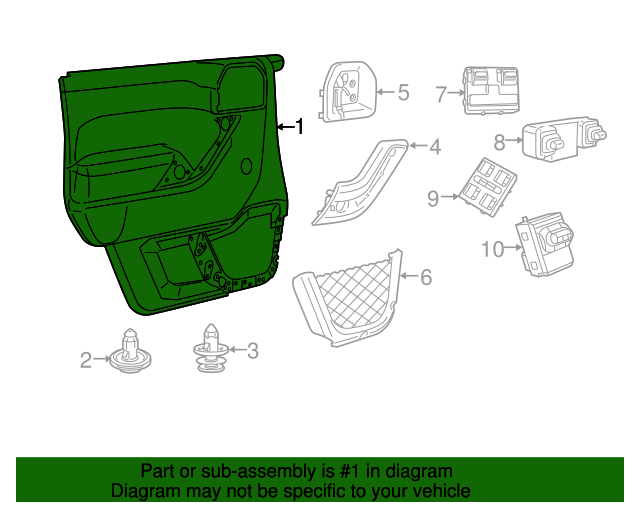 1
5
7
4
8
9
10
6
2
3

Part or sub-assembly is #1 in diagram
Diagram may not be specific to your vehicle