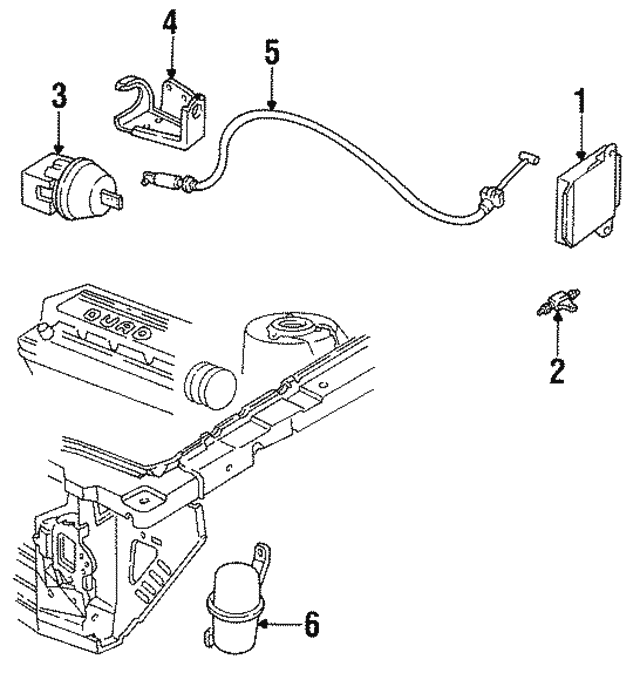 4
5
3
1
QUAD
2
6