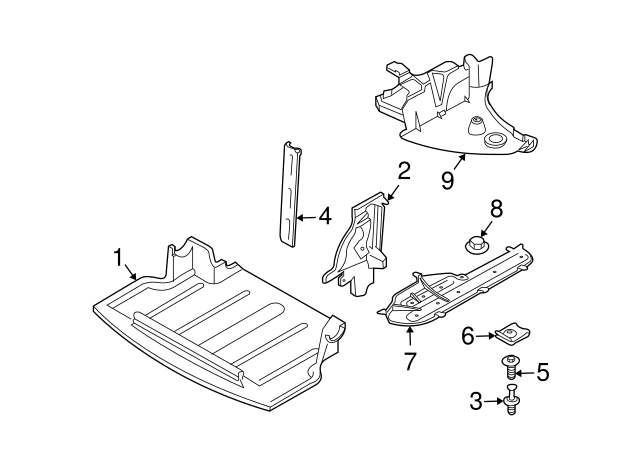 9
2
4
8
1
6
7
5
3