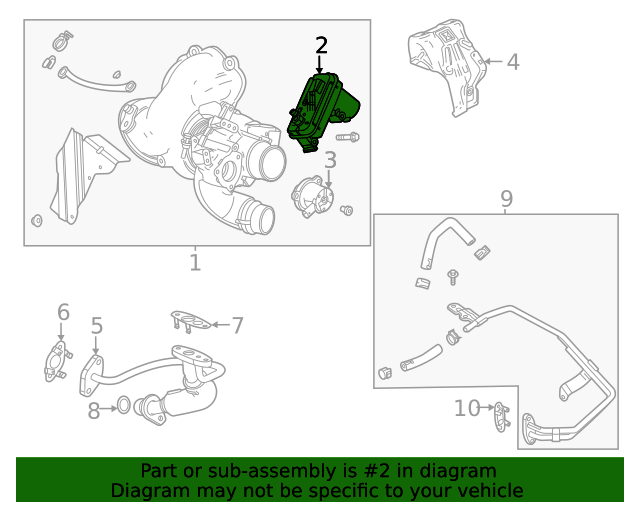 2
4
3
9
1
6
5
7
8
10
Part or sub-assembly is #2 in diagram
Diagram may not be specific to your vehicle