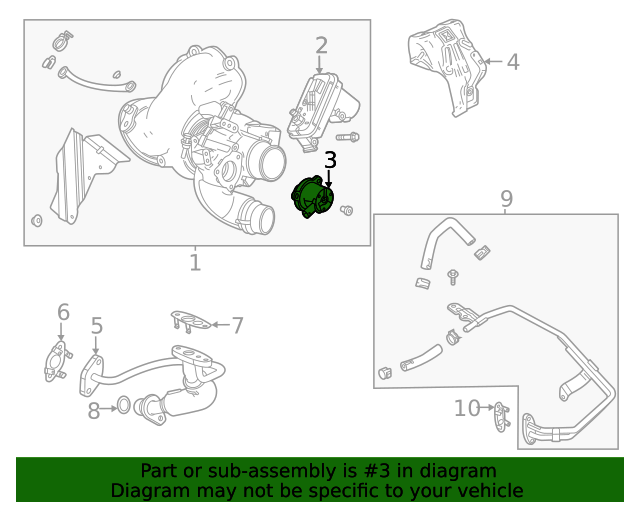 2
4
3
9
1
6
5
7
8
10
Part or sub-assembly is #3 in diagram
Diagram may not be specific to your vehicle