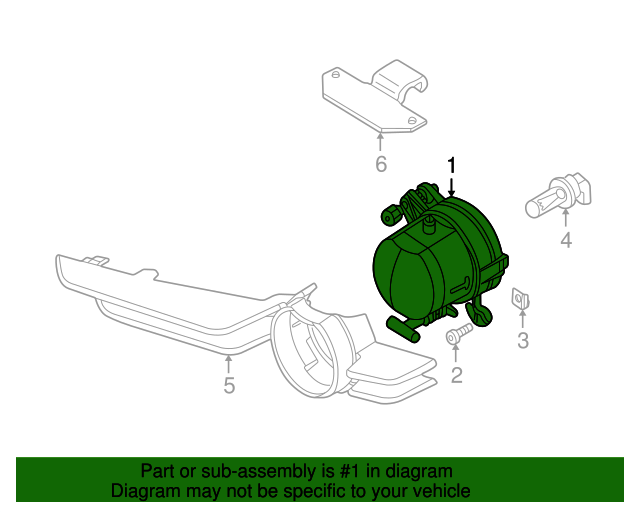 6

1

4

3

2

5

Part or sub-assembly is #1 in diagram
Diagram may not be specific to your vehicle