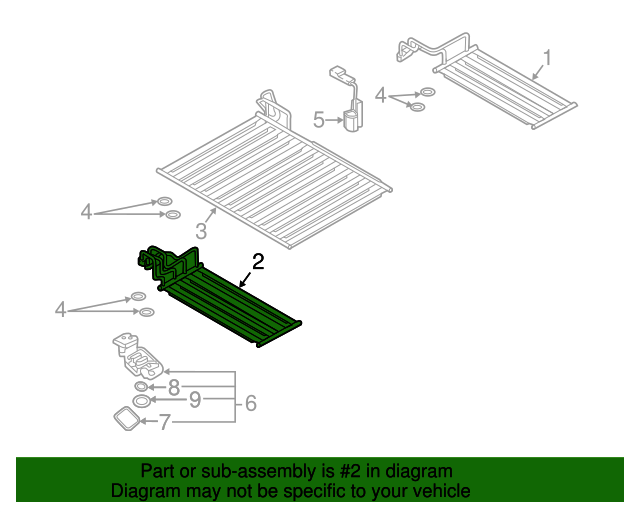 1
4
5
4
3
2
4
8
9
6
7

Part or sub-assembly is #2 in diagram
Diagram may not be specific to your vehicle