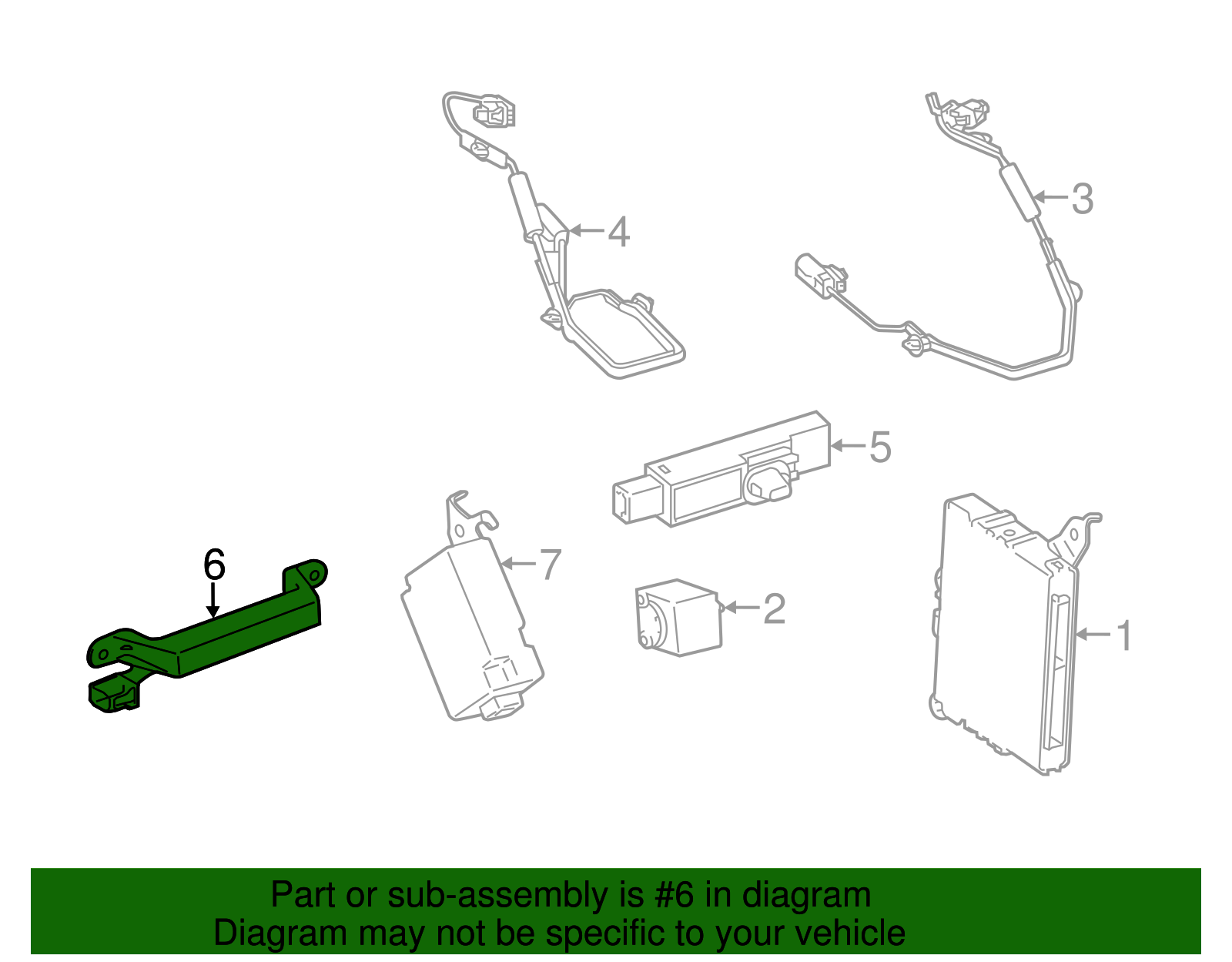 4
3
5
6
7
2
1

Part or sub-assembly is #6 in diagram
Diagram may not be specific to your vehicle