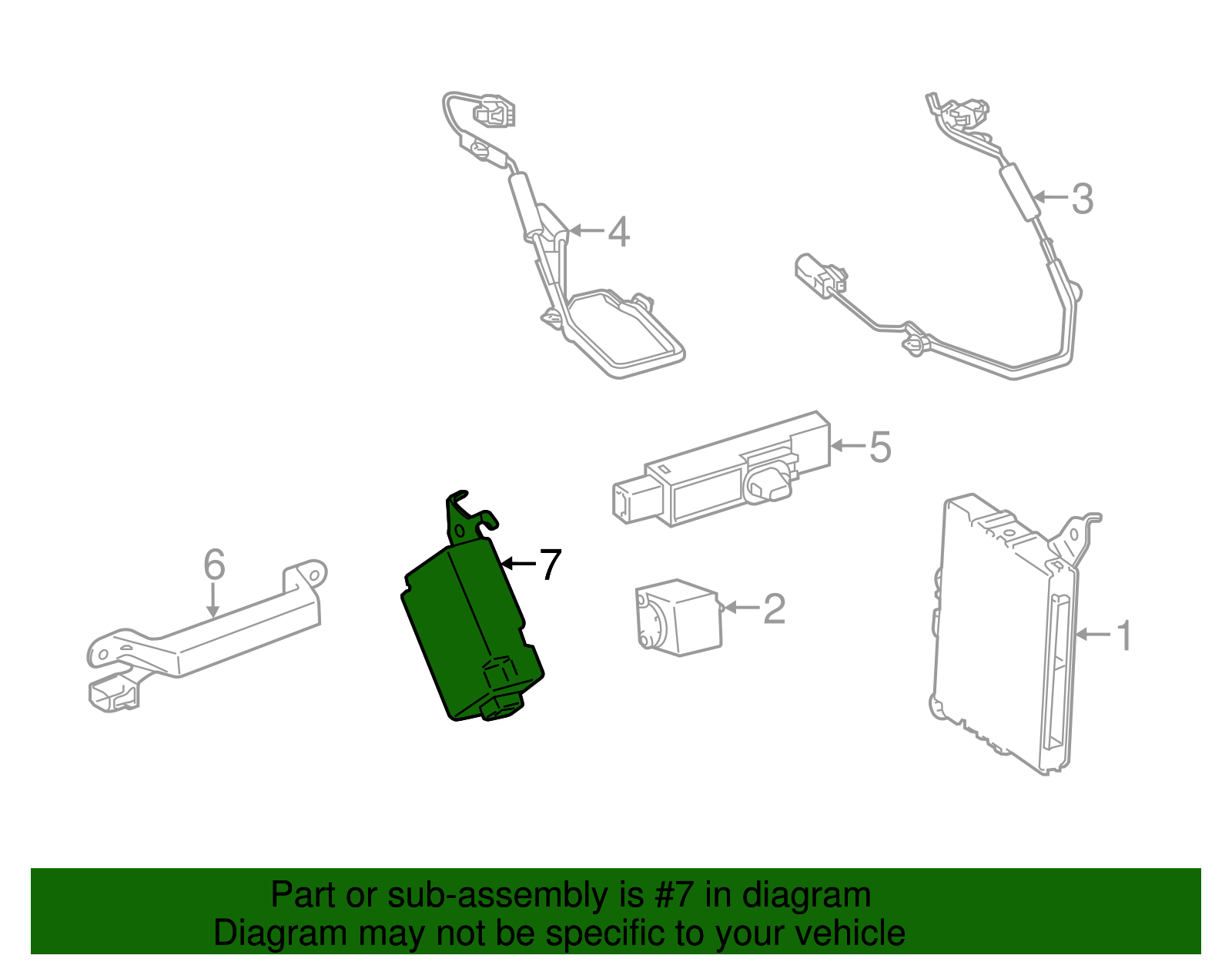 4
3
5
6
7
2
1

Part or sub-assembly is #7 in diagram
Diagram may not be specific to your vehicle