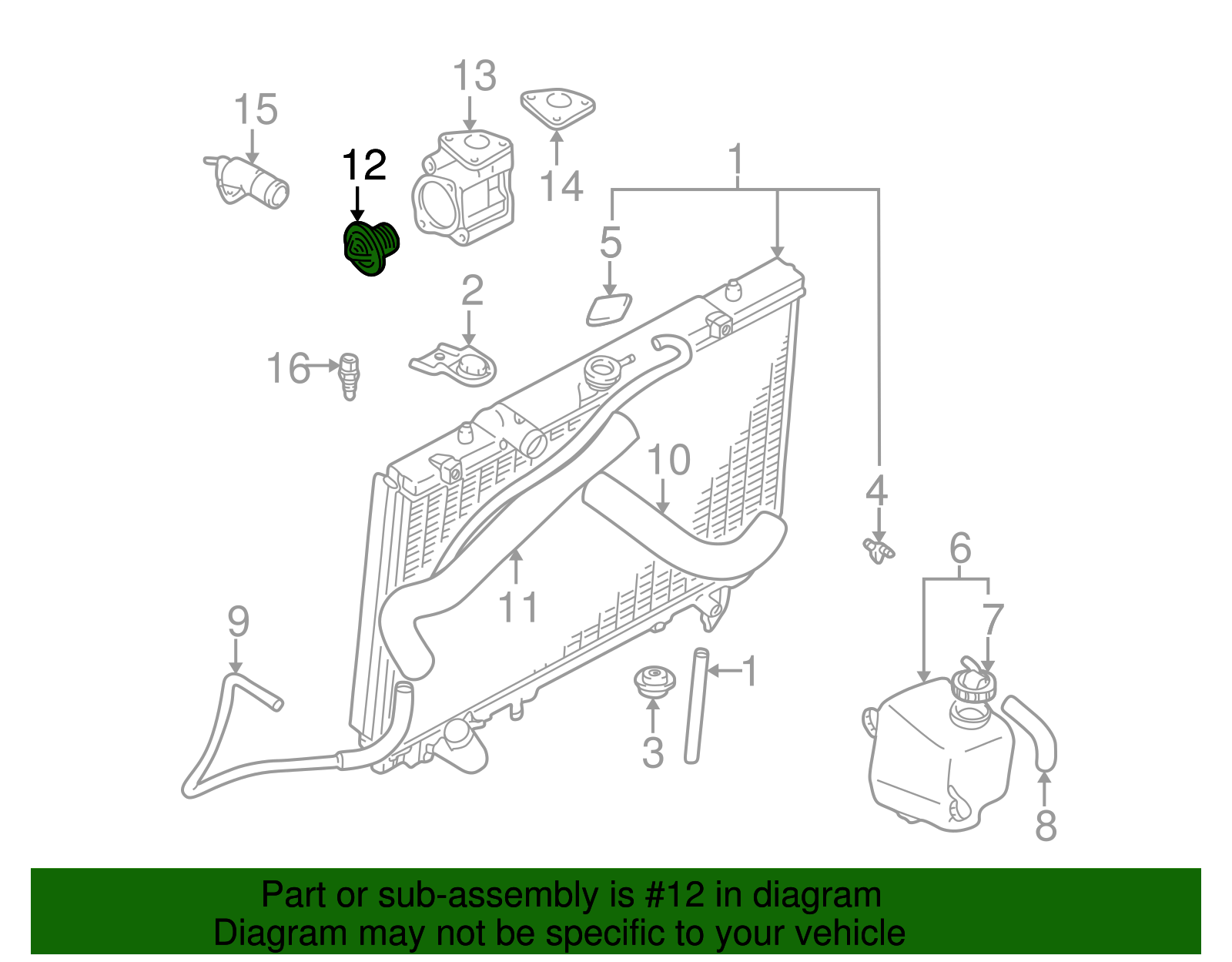 13
15
12
14
1
5
2
16
10
4
6
11
7
9
1
3
8

Part or sub-assembly is #12 in diagram
Diagram may not be specific to your vehicle