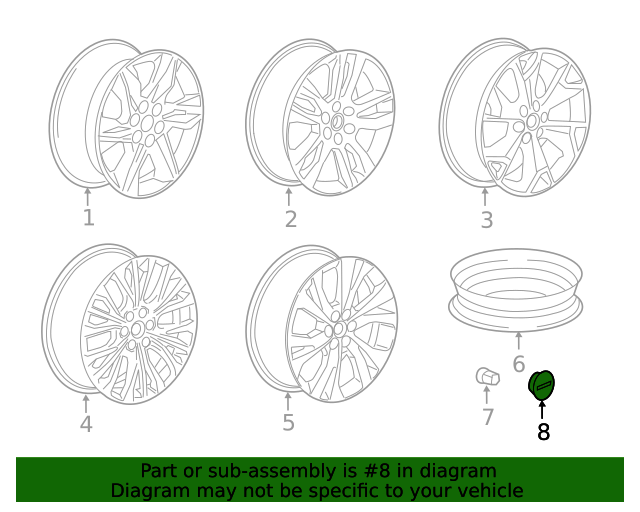 1

2

3

4

5

6

7

8

Part or sub-assembly is #8 in diagram
Diagram may not be specific to your vehicle