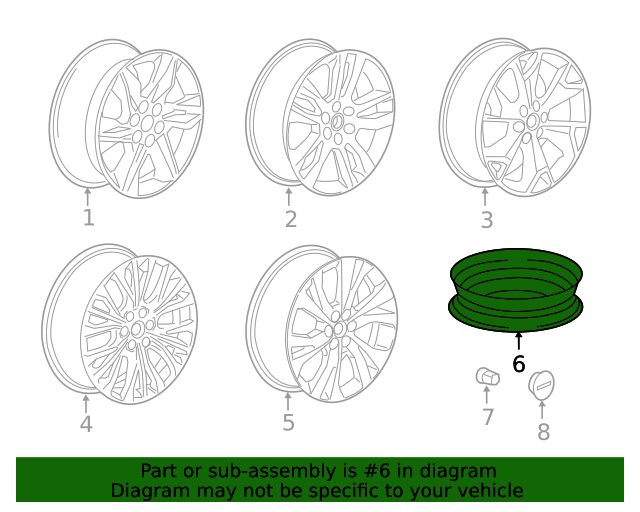 1

2

3

4

5

6

7

8

Part or sub-assembly is #6 in diagram
Diagram may not be specific to your vehicle