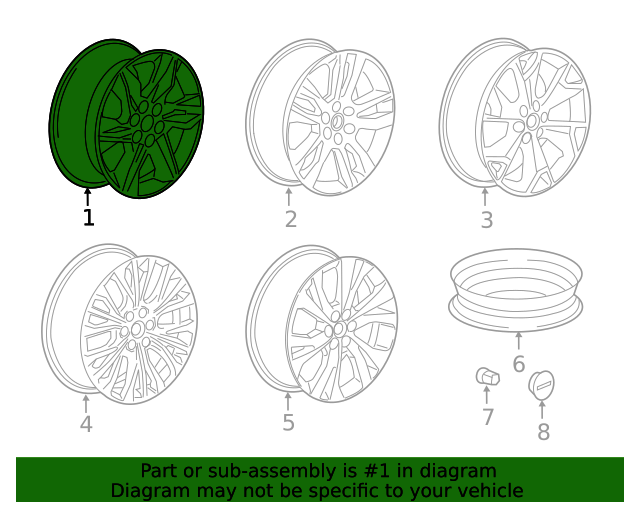 1
2
3
4
5
6
7
8

Part or sub-assembly is #1 in diagram
Diagram may not be specific to your vehicle