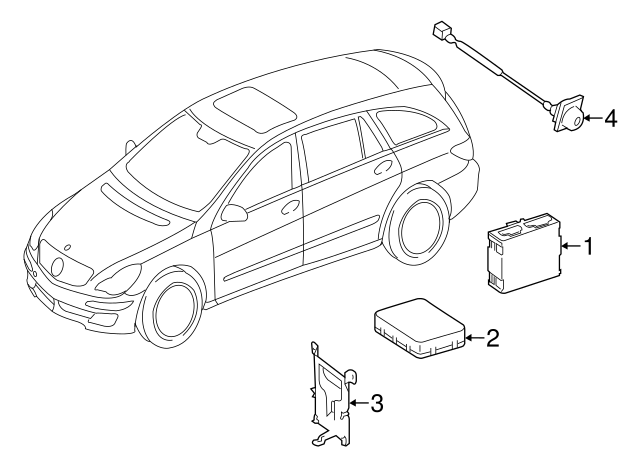 4
1
2
3