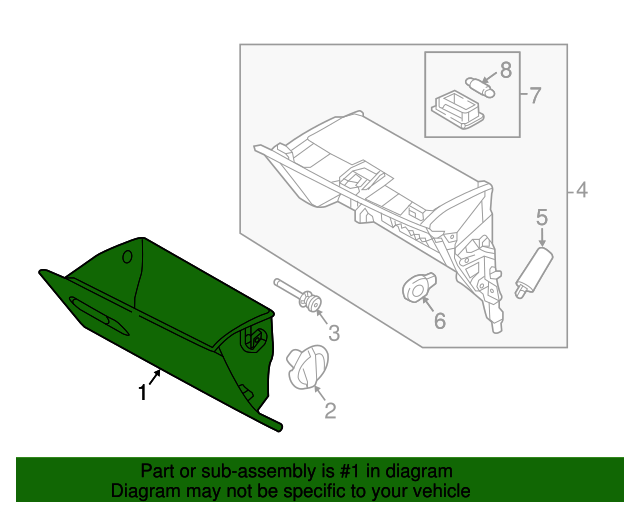 8
7
4
5
6
3
2
1

Part or sub-assembly is #1 in diagram
Diagram may not be specific to your vehicle