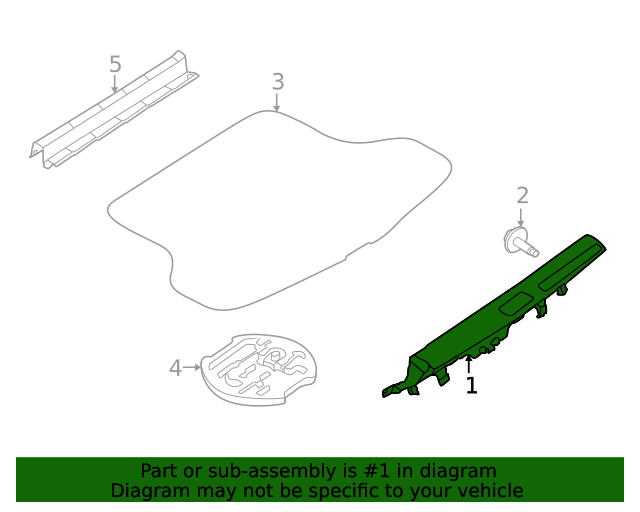 5

3

2

4

1

Part or sub-assembly is #1 in diagram
Diagram may not be specific to your vehicle