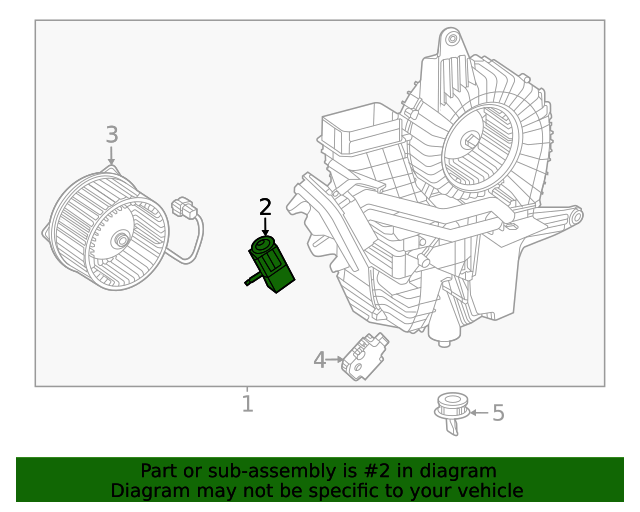 3

2

4

1

5

Part or sub-assembly is #2 in diagram
Diagram may not be specific to your vehicle