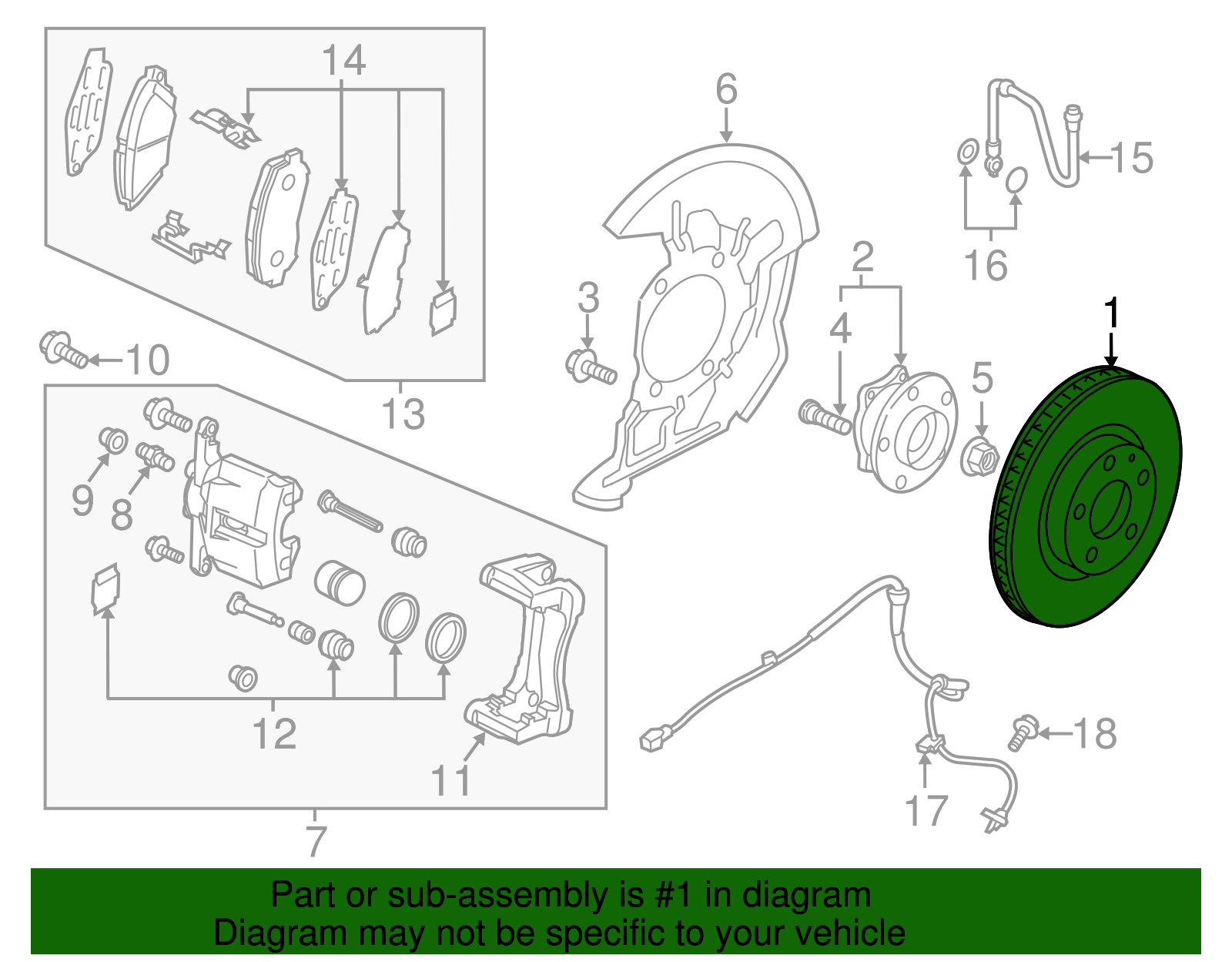 14
6
15
16
2
3
4
1
5
10
13
9
8
12
11
7
18
17

Part or sub-assembly is #1 in diagram
Diagram may not be specific to your vehicle