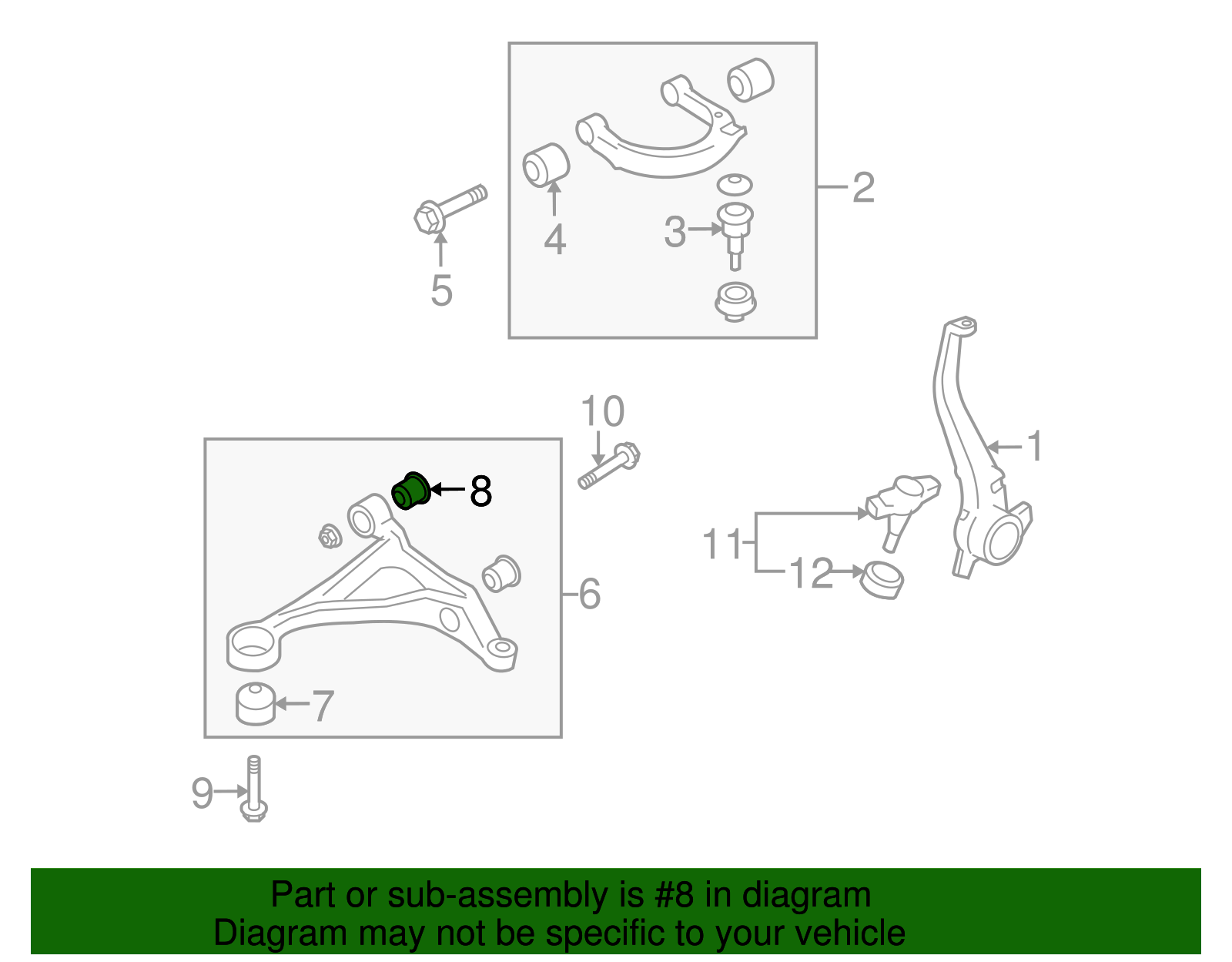 2
4
3
5
10
1
8
11
12
6
7
9

Part or sub-assembly is #8 in diagram
Diagram may not be specific to your vehicle