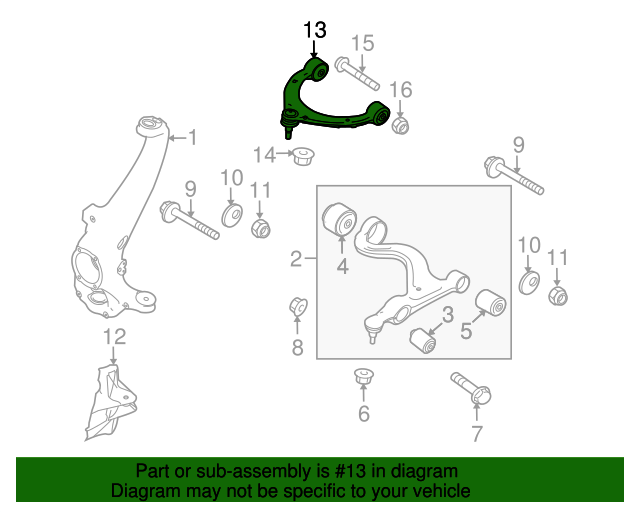 13
15
16
1
14
9
9
10
11
2
4
10
11
3
5
8
12
6
7

Part or sub-assembly is #13 in diagram
Diagram may not be specific to your vehicle