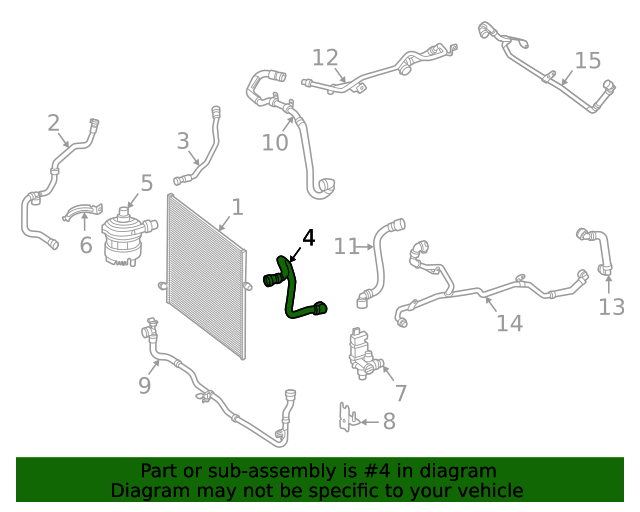 12
15
2
3
10
5
1
6
4
11
13
14
9
7
8

Part or sub-assembly is #4 in diagram
Diagram may not be specific to your vehicle