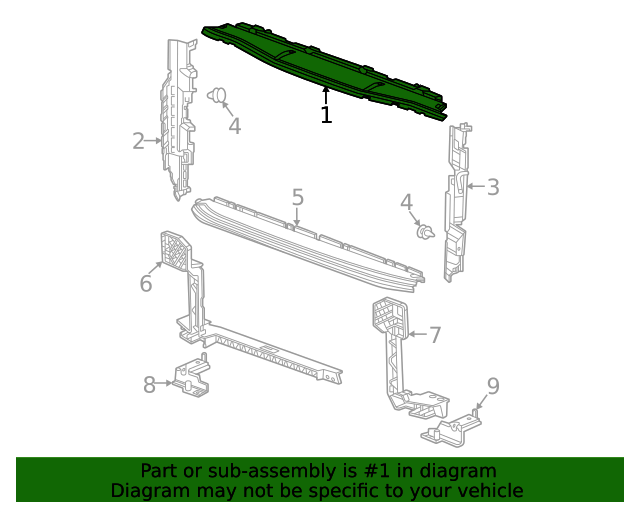 1
2
4
3
5
4
6
7
8
9

Part or sub-assembly is #1 in diagram
Diagram may not be specific to your vehicle