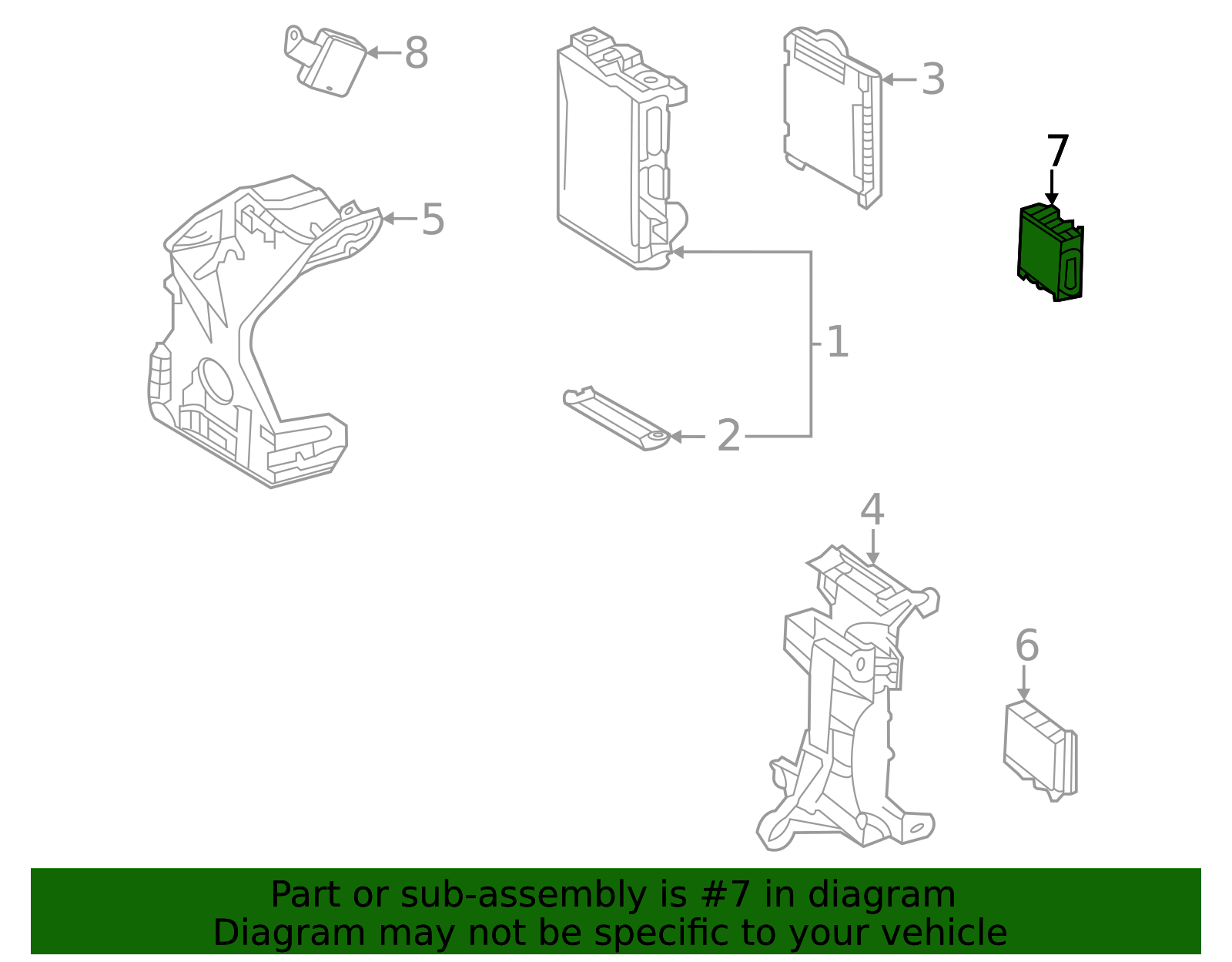 8
3
7
5
1
2
4
6

Part or sub-assembly is #7 in diagram
Diagram may not be specific to your vehicle