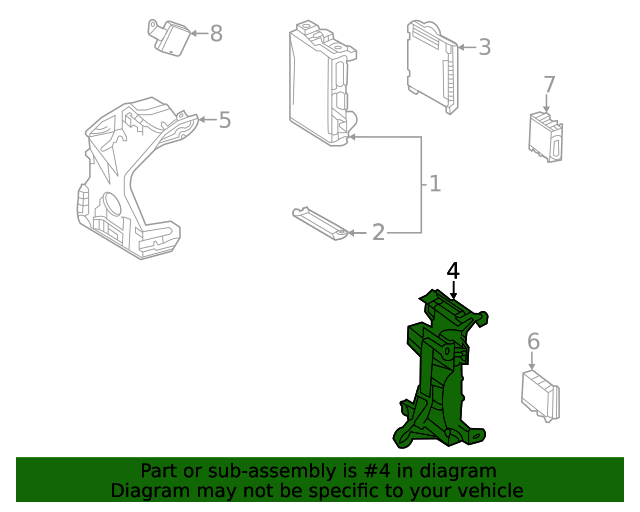 8
3
7
5
1
2
4
6
Part or sub-assembly is #4 in diagram
Diagram may not be specific to your vehicle