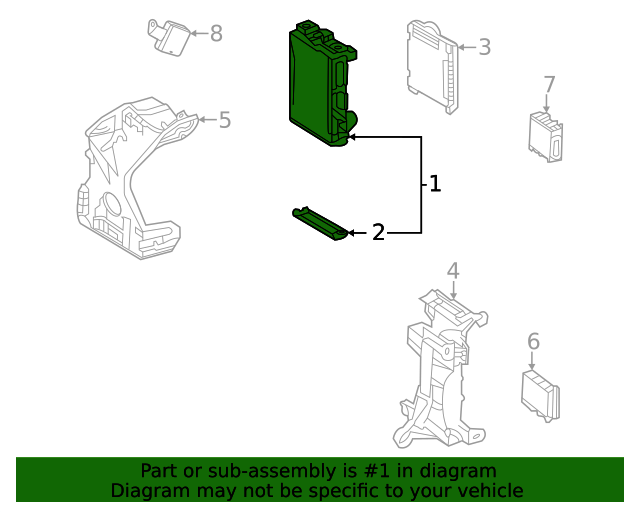 8
3
7
5
1
2
4
6

Part or sub-assembly is #1 in diagram
Diagram may not be specific to your vehicle