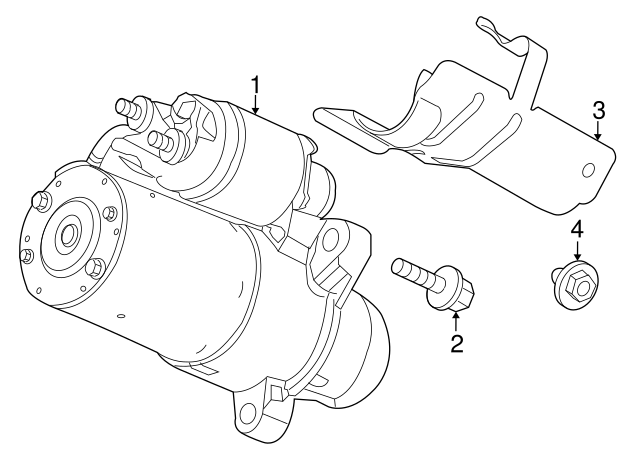 1
3
4
2