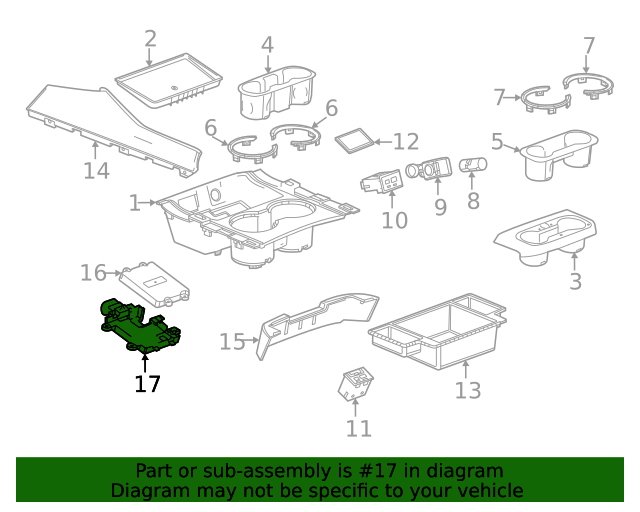 2
4
7
7
6
6
12
5
14
1
10
9
8
16
3
15
17
13
11

Part or sub-assembly is #17 in diagram
Diagram may not be specific to your vehicle