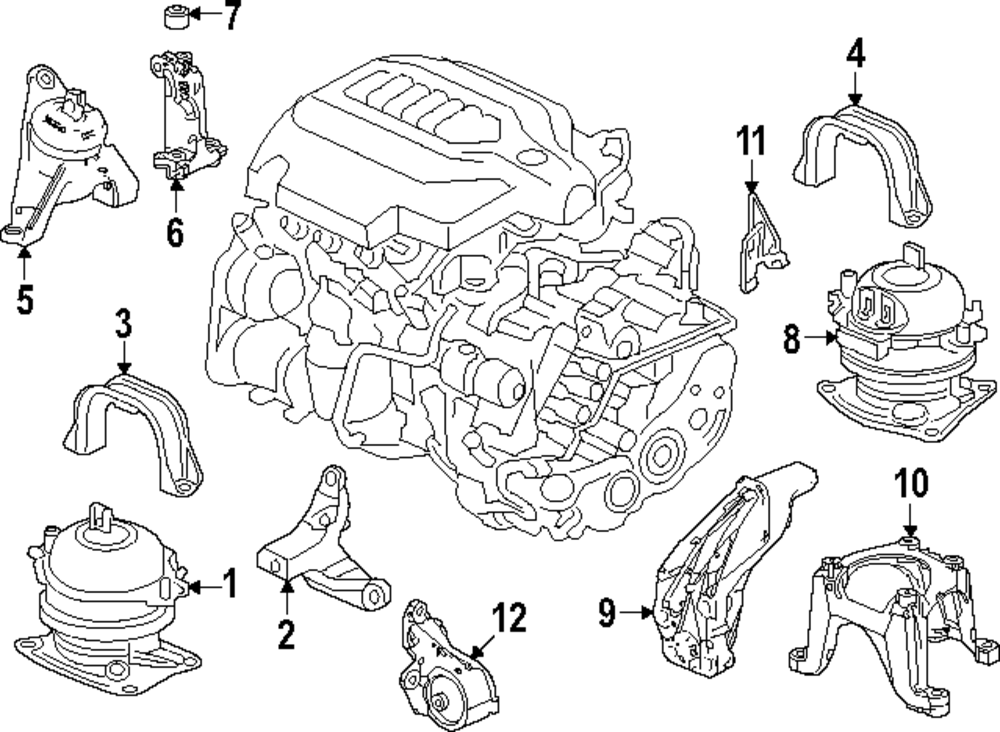 7
4
11
6
5
3
8
10
1
2
12
9