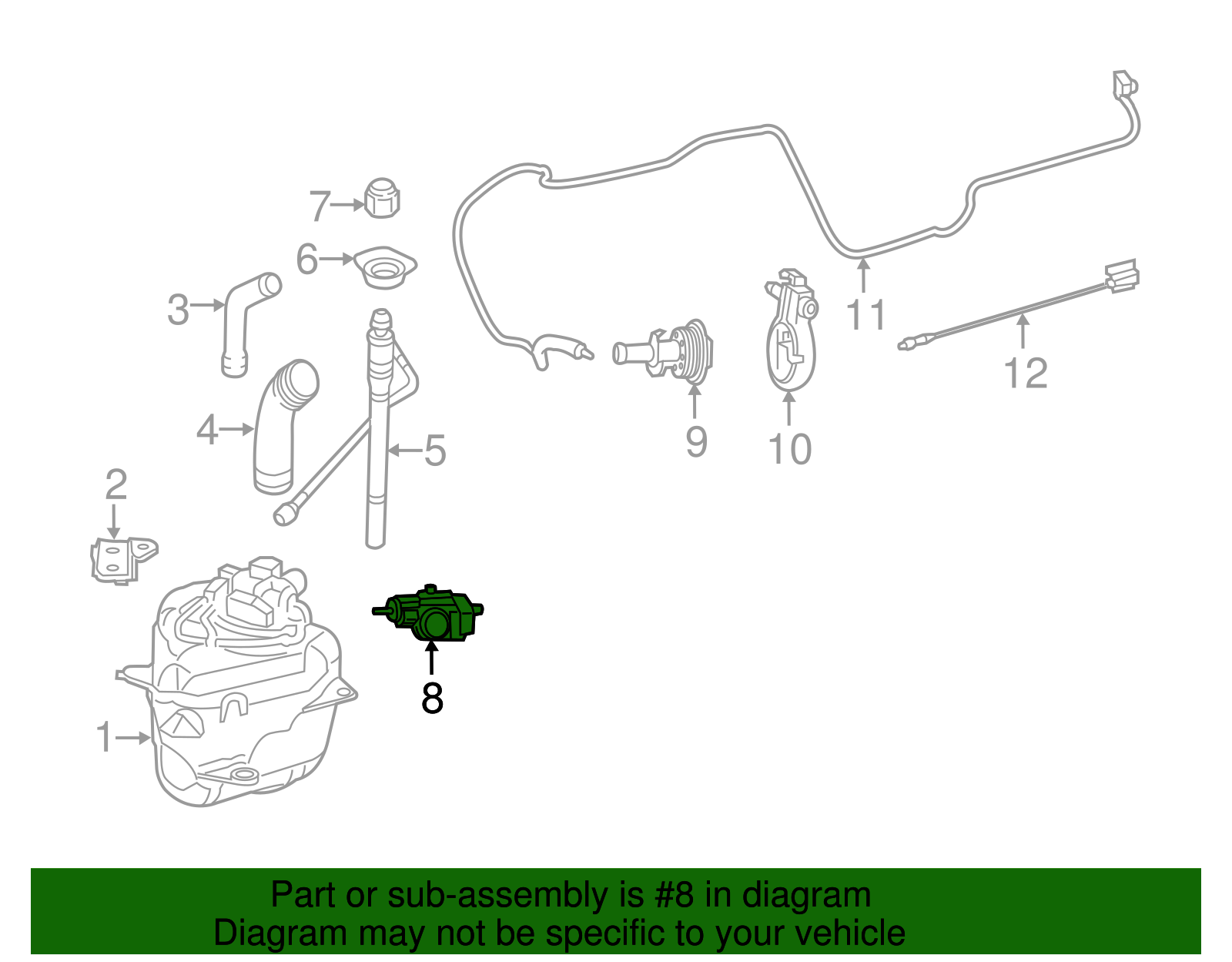 7
6
3
4
5
2
1
8
9
10
11
12

Part or sub-assembly is #8 in diagram
Diagram may not be specific to your vehicle