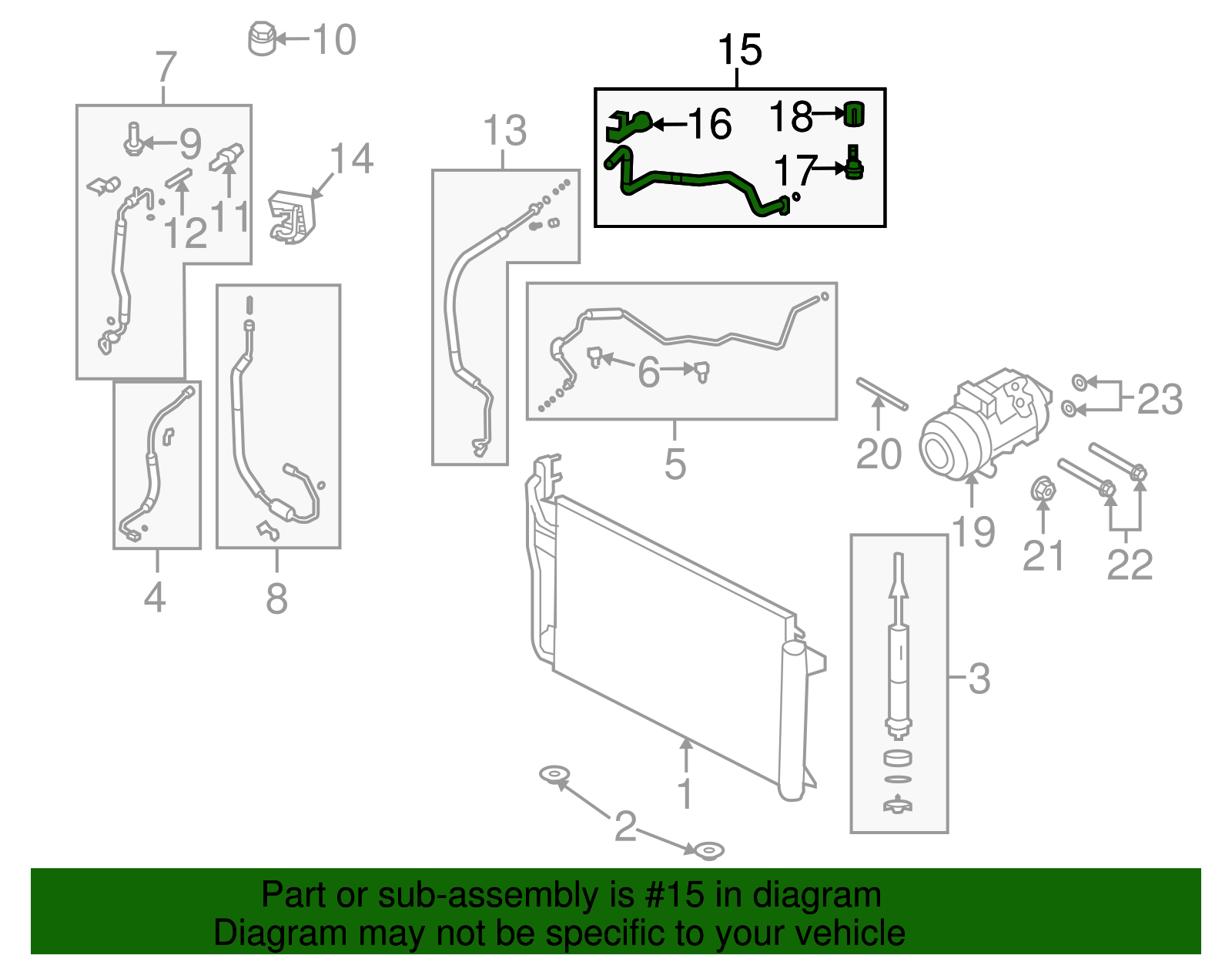 10
7
9
12
11
14
13
15
16
18
17
6
5
4
8
20
19
23
21
22
3
1
2

Part or sub-assembly is #15 in diagram
Diagram may not be specific to your vehicle