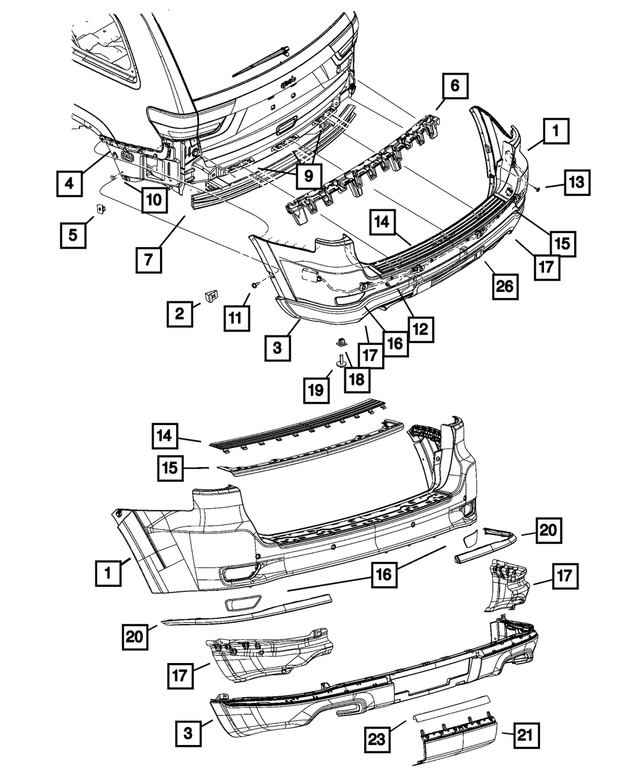 6
1
4
9
13
10
5
14
15
7
17
26
2
11
12
3
16
17
18
19
14
15
20
1
16
17
20
17
3
23
21