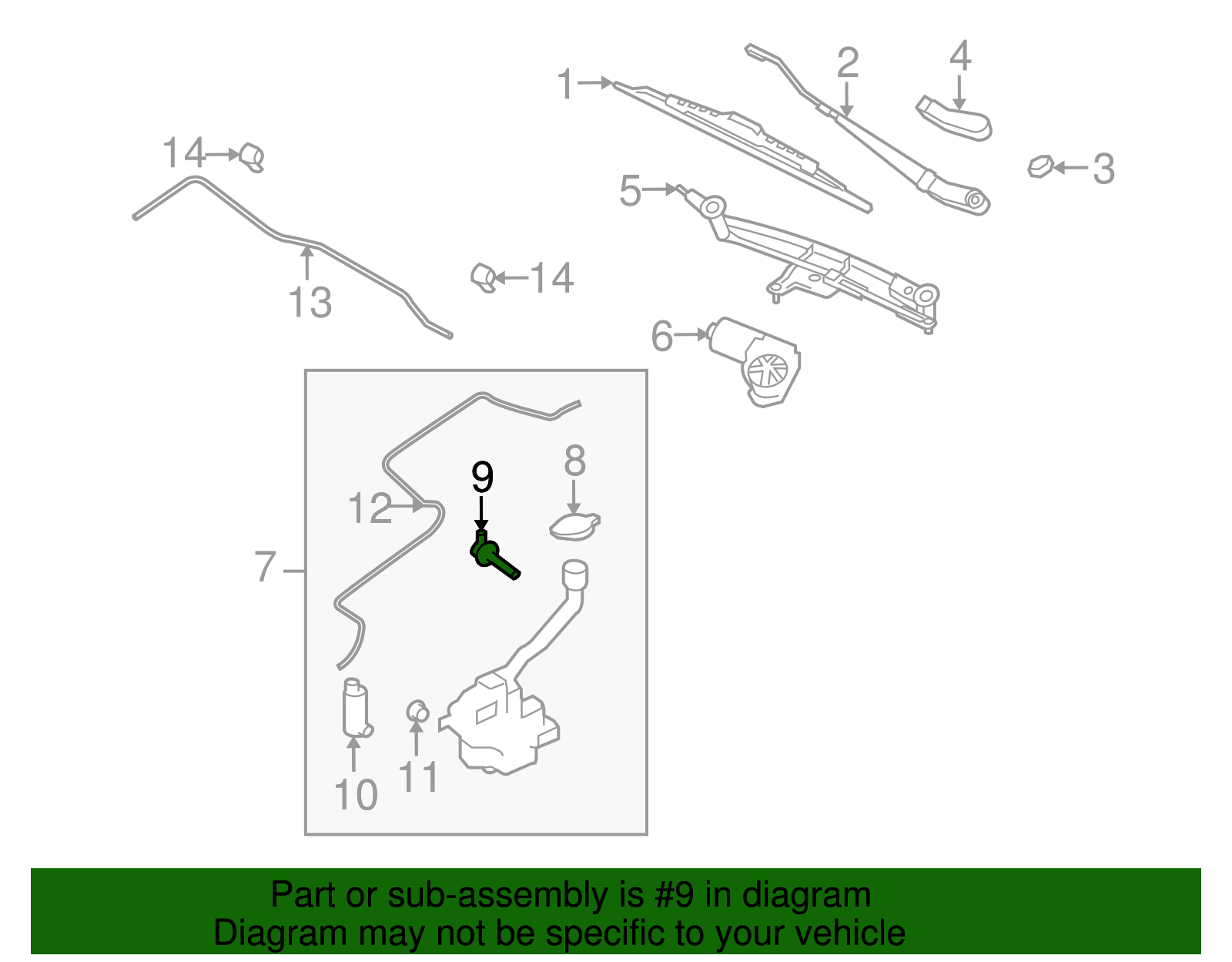 1
2
4
3
14
5
13
14
6
9
8
12
7
10
11

Part or sub-assembly is #9 in diagram
Diagram may not be specific to your vehicle