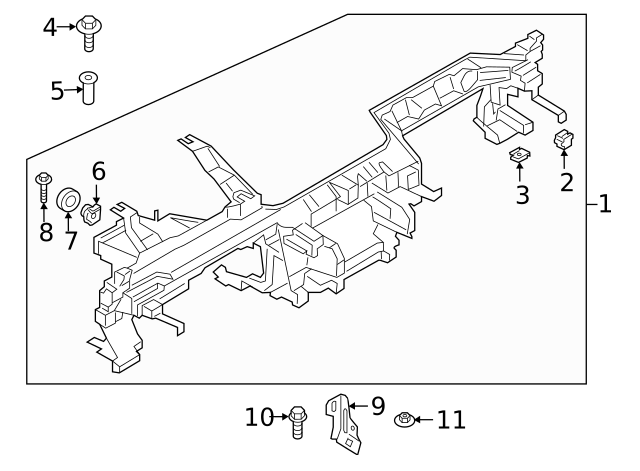 4
5
6
8
7
3
2
1
10
9
11