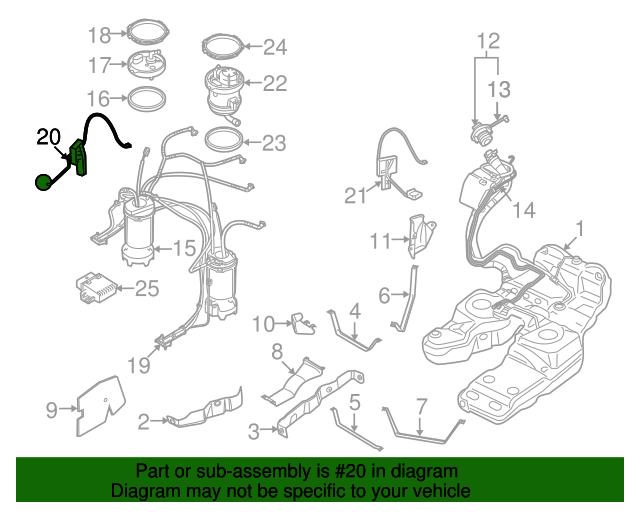 18
17
16
20
24
22
23
12
13
21
14
1
11
15
25
6
10
4
19
8
9
2
3
5
7

Part or sub-assembly is #20 in diagram
Diagram may not be specific to your vehicle