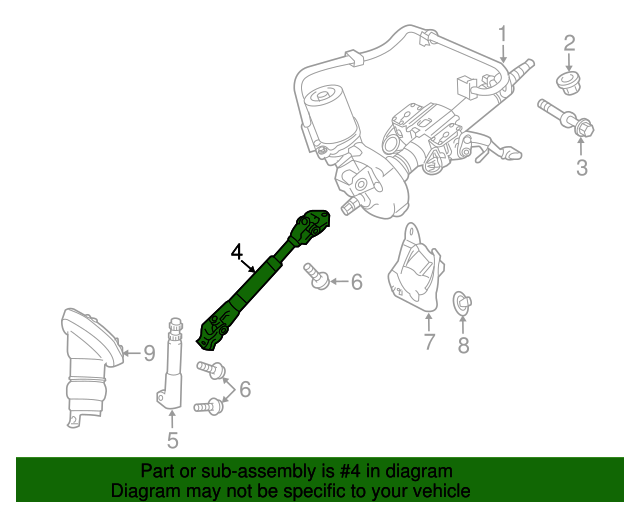 1
2
3
4
6
7
8
9
6
5

Part or sub-assembly is #4 in diagram
Diagram may not be specific to your vehicle