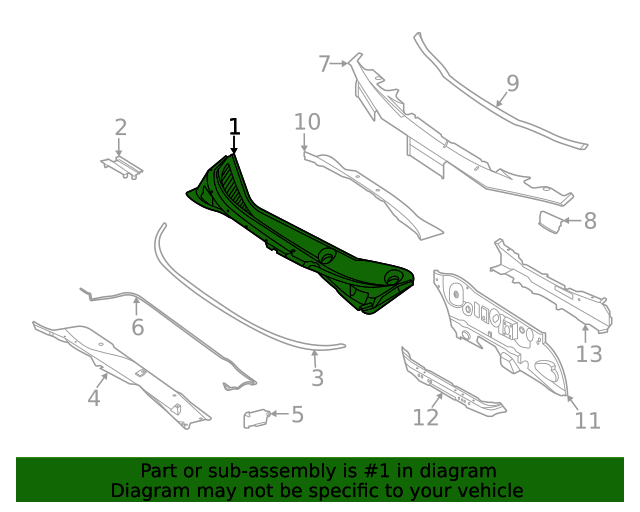 7
9
2
1
10
8
6
3
13
4
5
12
11

Part or sub-assembly is #1 in diagram
Diagram may not be specific to your vehicle