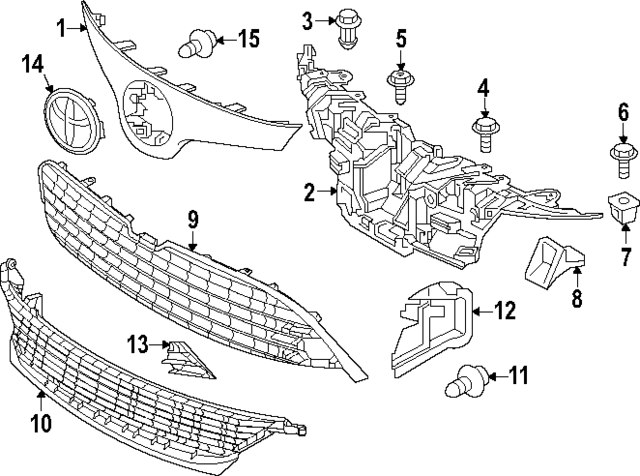 1
15
3
5
14
4
6
2
9
7
8
12
13
11
10