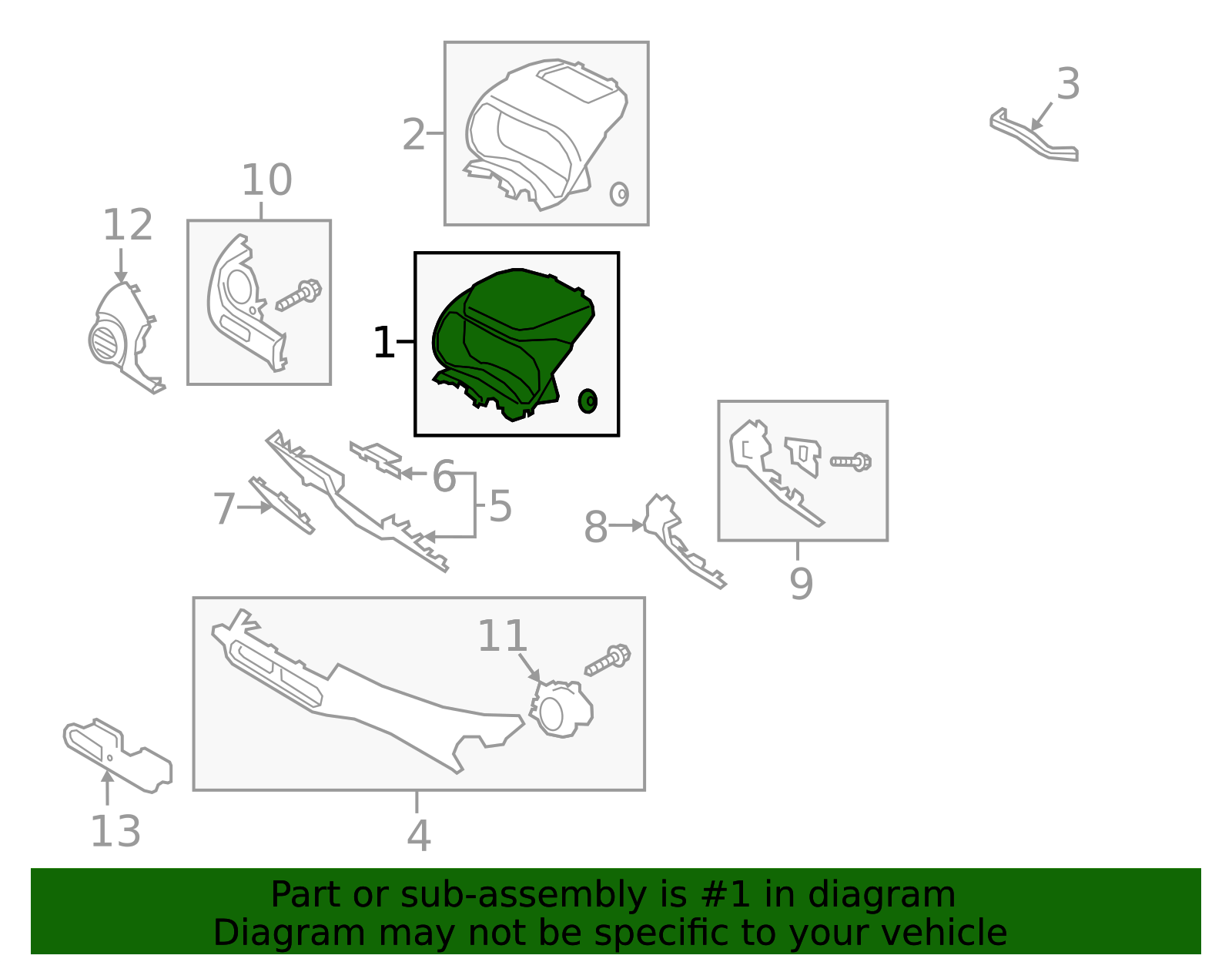 2
3
10
12
1
6
5
7
8
9
11
13
4
Part or sub-assembly is #1 in diagram
Diagram may not be specific to your vehicle