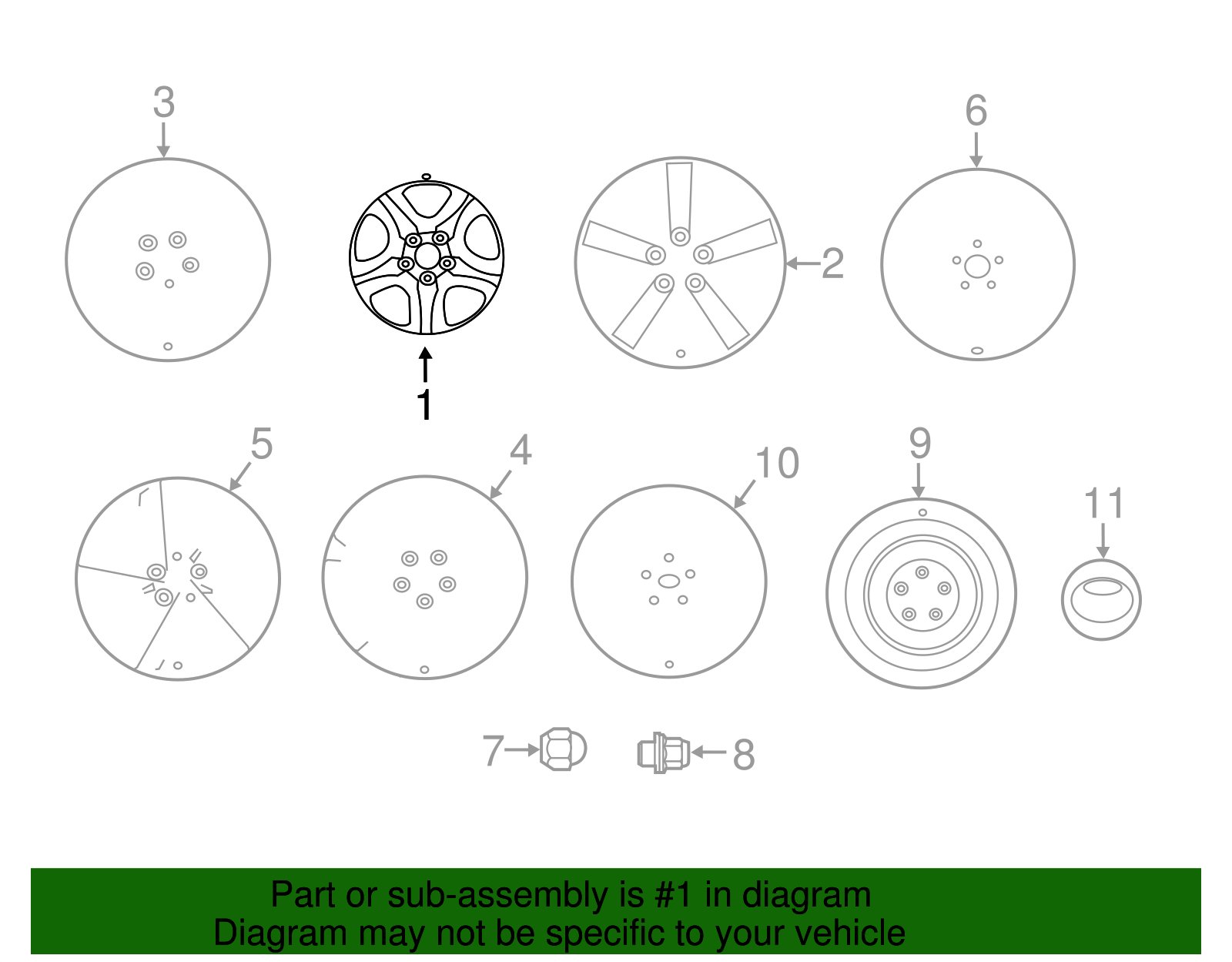 3

1

2

6

5

4

10

9

11

7

8

Part or sub-assembly is #1 in diagram
Diagram may not be specific to your vehicle