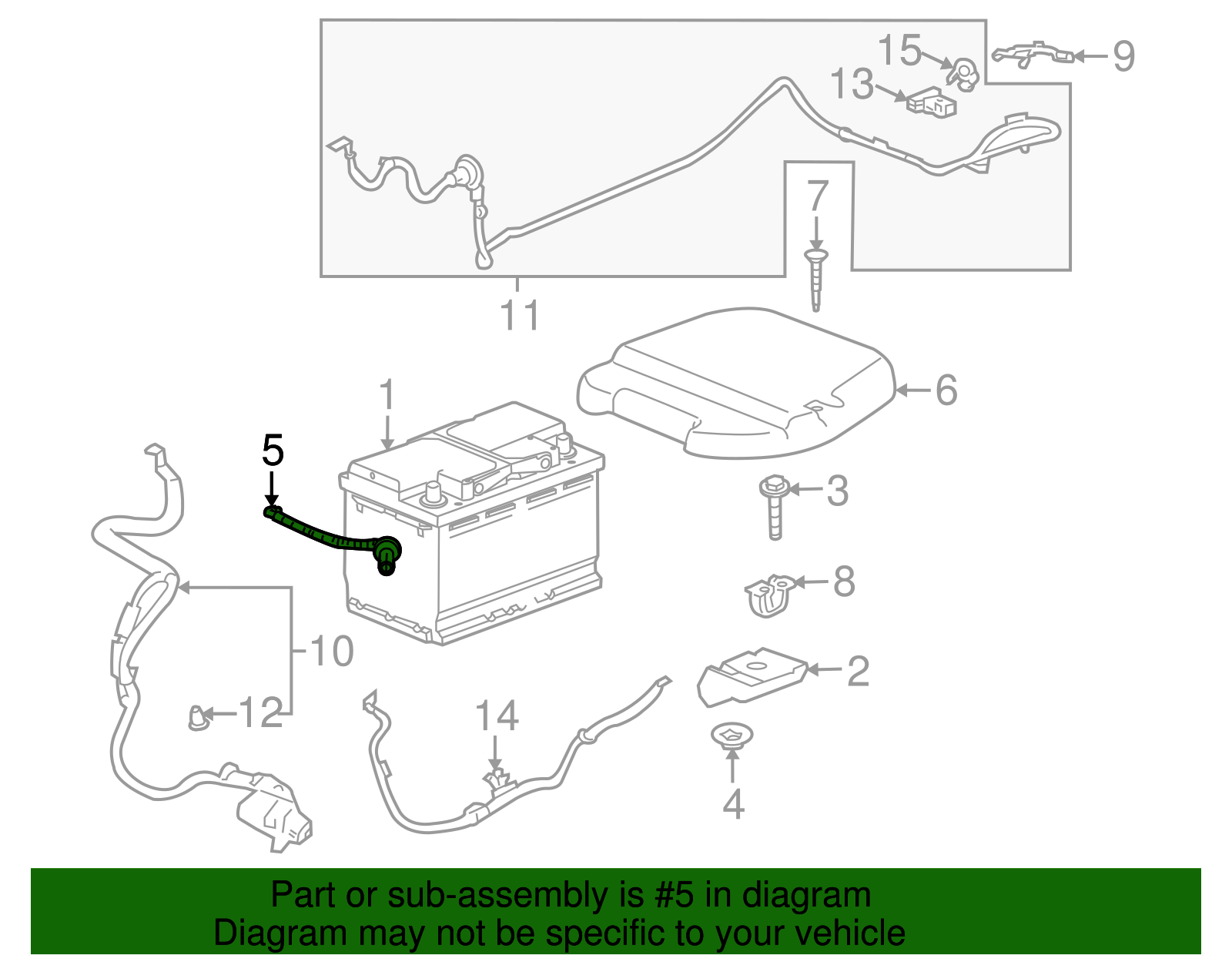 15
9
13
7
11
1
6
5
3
8
10
2
12
14
4

Part or sub-assembly is #5 in diagram
Diagram may not be specific to your vehicle