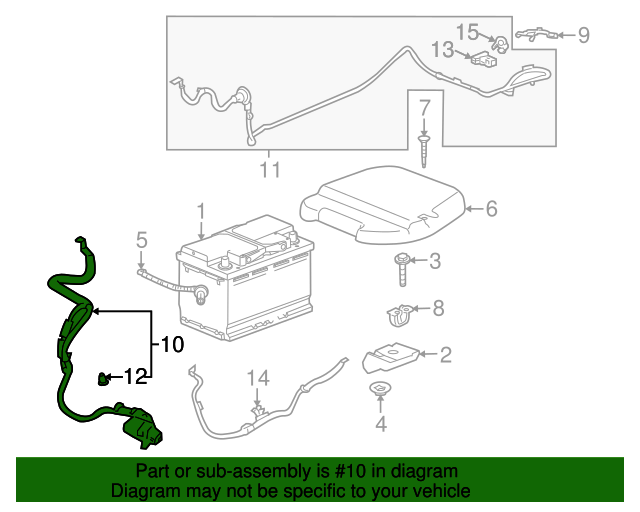 15
9
13
7
11
1
6
5
3
8
10
2
12
14
4

Part or sub-assembly is #10 in diagram
Diagram may not be specific to your vehicle