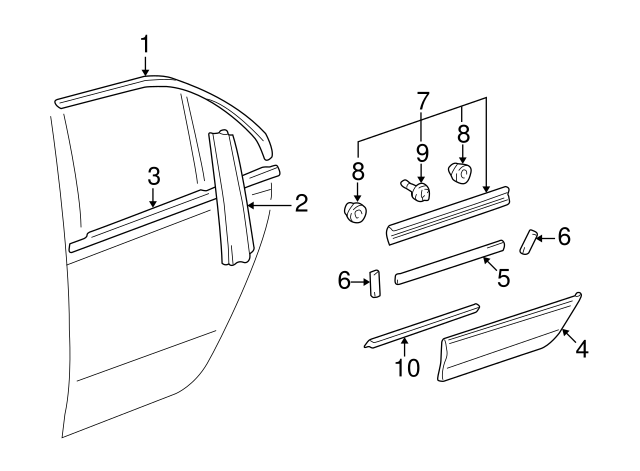 1
3
2
7
8
9
8
6
6
5
10
4