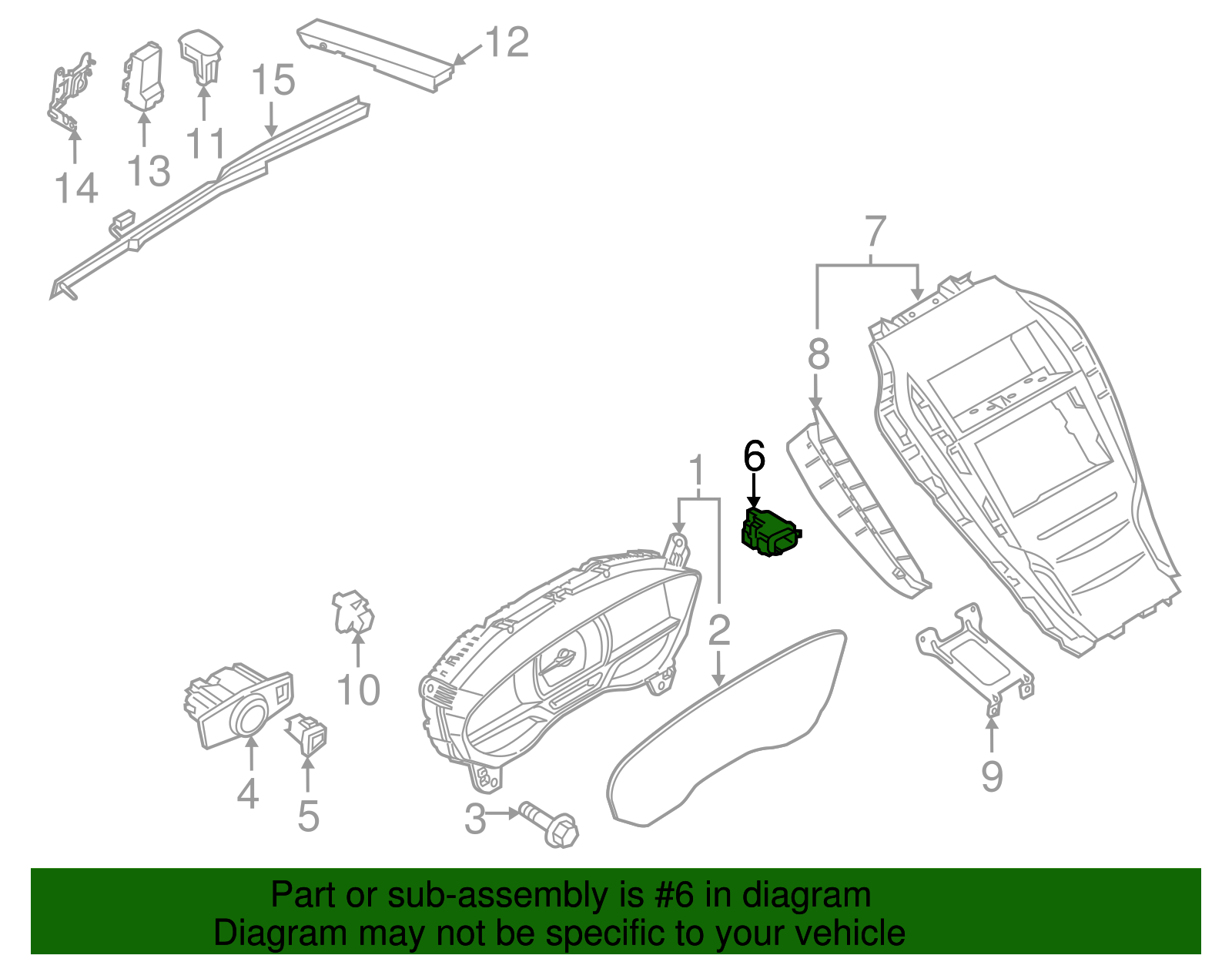 12
15
14
13
11
7
8
6
1
2
10
4
5
3
9

Part or sub-assembly is #6 in diagram
Diagram may not be specific to your vehicle