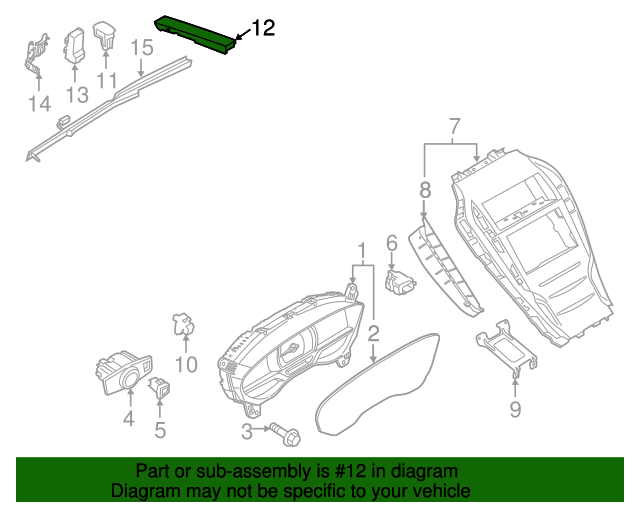 12
15
14
13
11
7
8
6
1
2
10
4
5
3
9

Part or sub-assembly is #12 in diagram
Diagram may not be specific to your vehicle